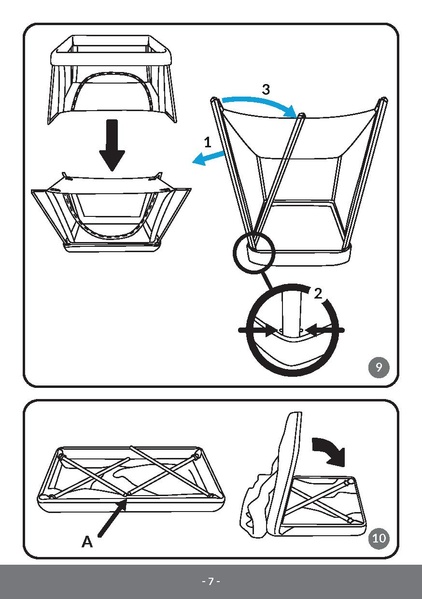 3

1

2

9

A

10

- 7 -