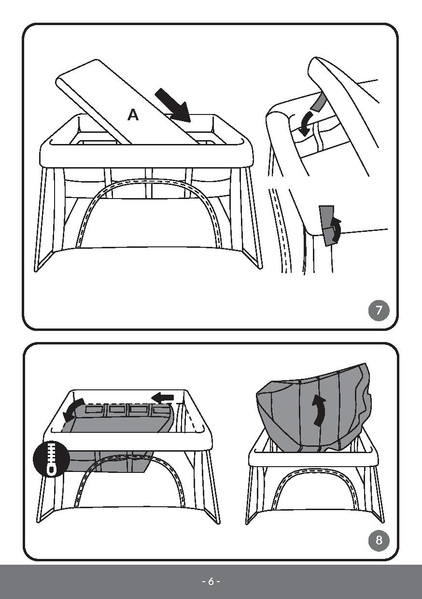 A

7

8

- 6 -