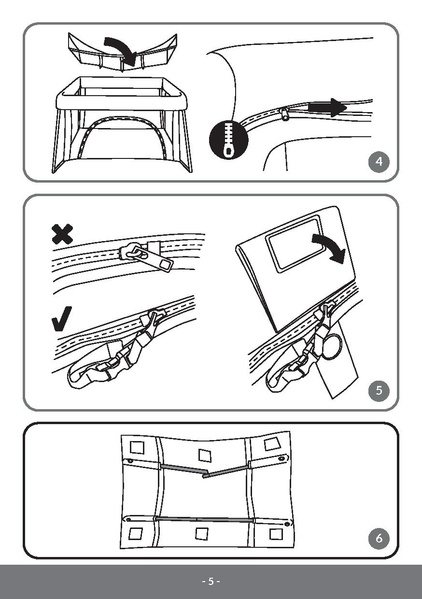 4

5

6

- 5 -