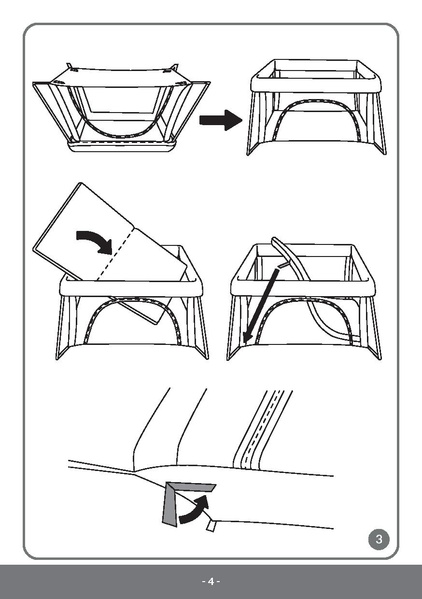 3

- 4 -