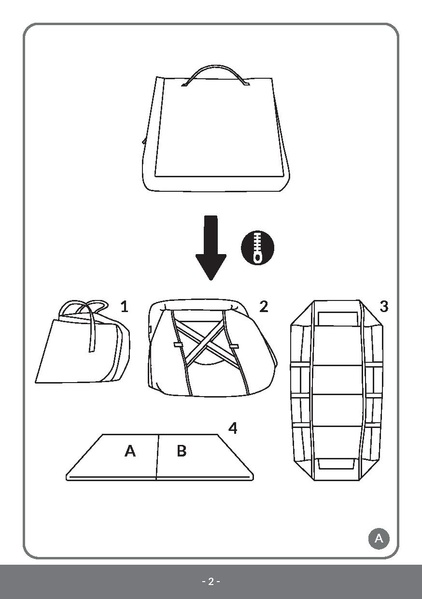 1

2

3

4

A

B

A

- 2 -